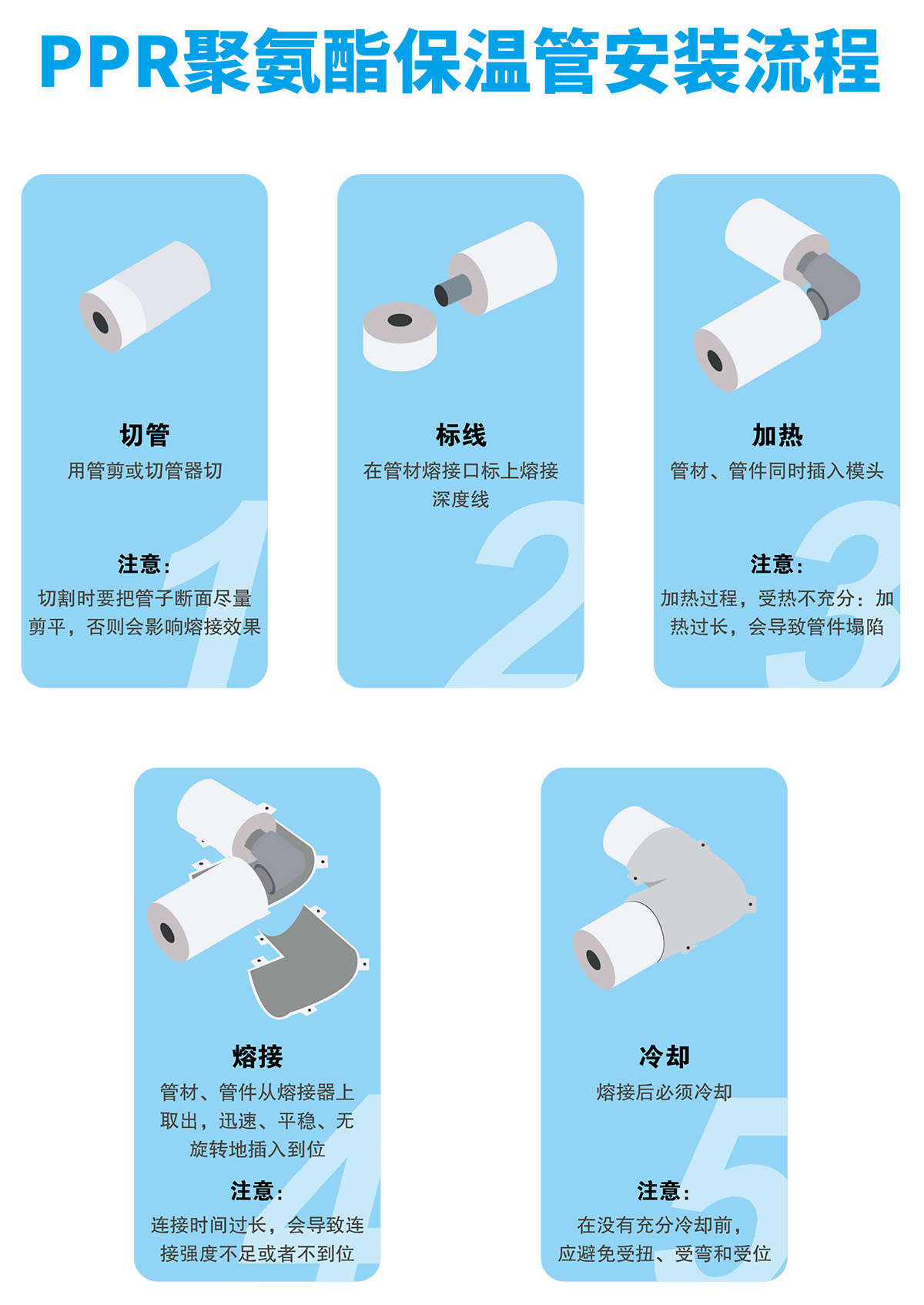 PPR聚氨酯保温管安装流程

切管
用管剪或切管器切

注意:
切割时要把管子断面尽量剪平，否则会影响熔接效果

1

标线
在管材熔接口标上熔接深度线

2

加热
管材、管件同时插入模头

注意:
加热过程，受热不充分：加热过长，会导致管件塌陷

3

熔接
管材、管件从熔接器上取出，迅速、平稳、无旋转地插入到位

注意:
连接时间过长，会导致连接强度不足或者不到位

4

冷却
熔接后必须冷却

注意:
在没有充分冷却前，应避免受扭、受弯和受位

5